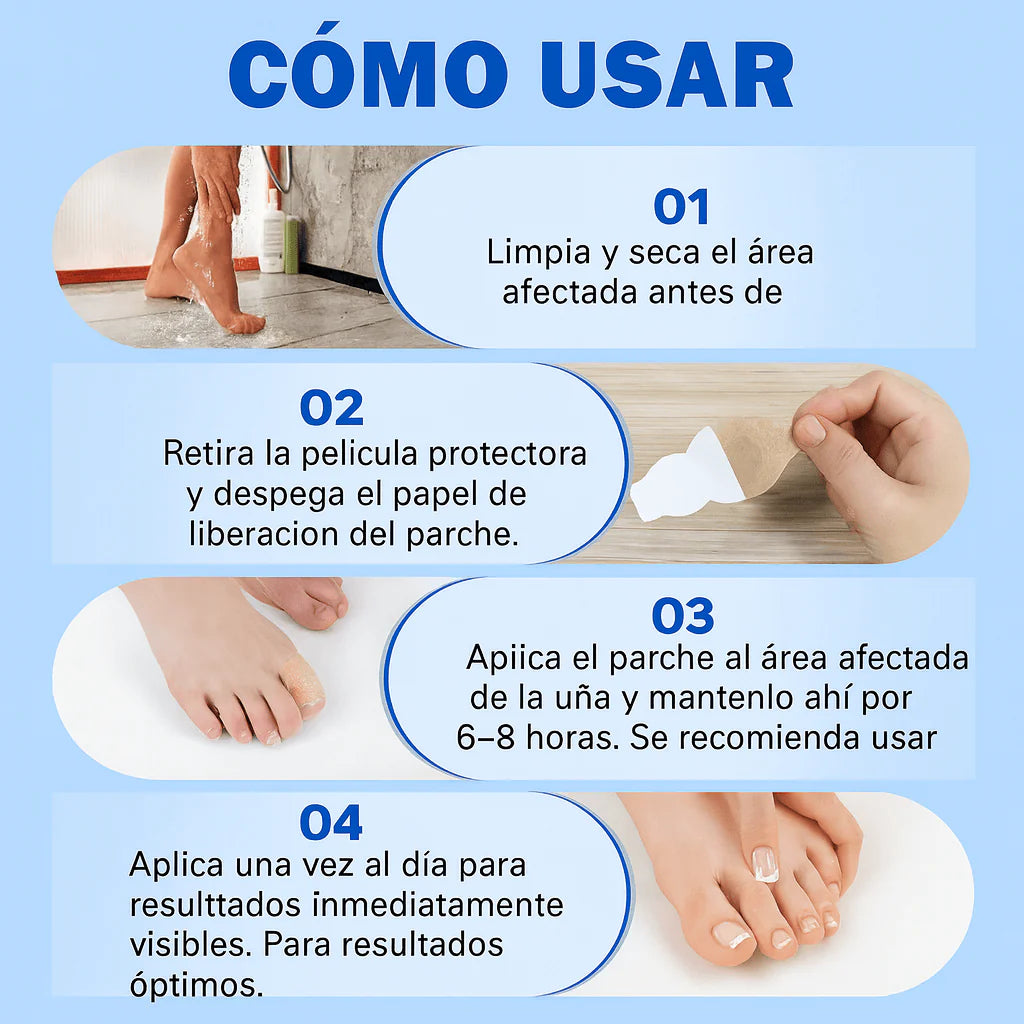 CÓMO USAR

01
Limpia y seca el área afectada antes de

02
Retira la pelicula protectora y despega el papel de liberacion del parche.

03
Apiica el parche al área afectada de la uña y mantenlo ahí por 6–8 horas. Se recomienda usar

04
Aplica una vez al día para resulttados inmediatamente visibles. Para resultados óptimos.