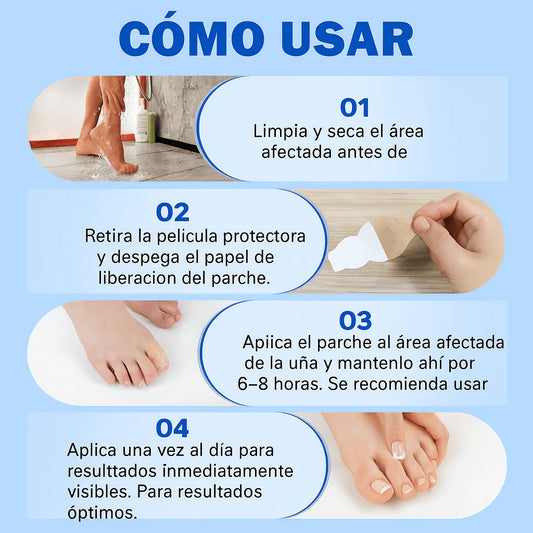 CÓMO USAR

01
Limpia y seca el área afectada antes de

02
Retira la pelicula protectora y despega el papel de liberacion del parche.

03
Apiica el parche al área afectada de la uña y mantenlo ahí por 6–8 horas. Se recomienda usar

04
Aplica una vez al día para resulttados inmediatamente visibles. Para resultados óptimos.